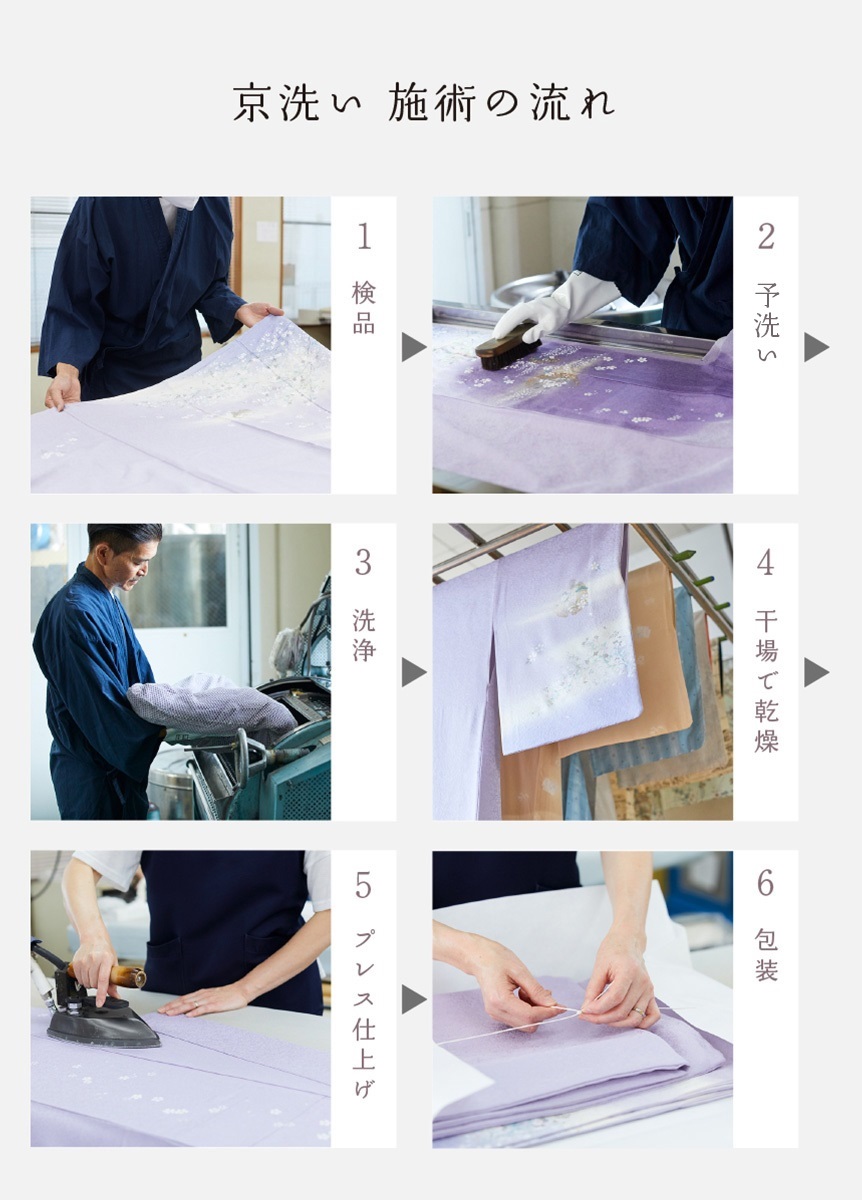 京洗い 施術の流れ

1
検品

2
予洗い

3
洗浄

4
干場で乾燥

5
プレス仕上げ

6
包装